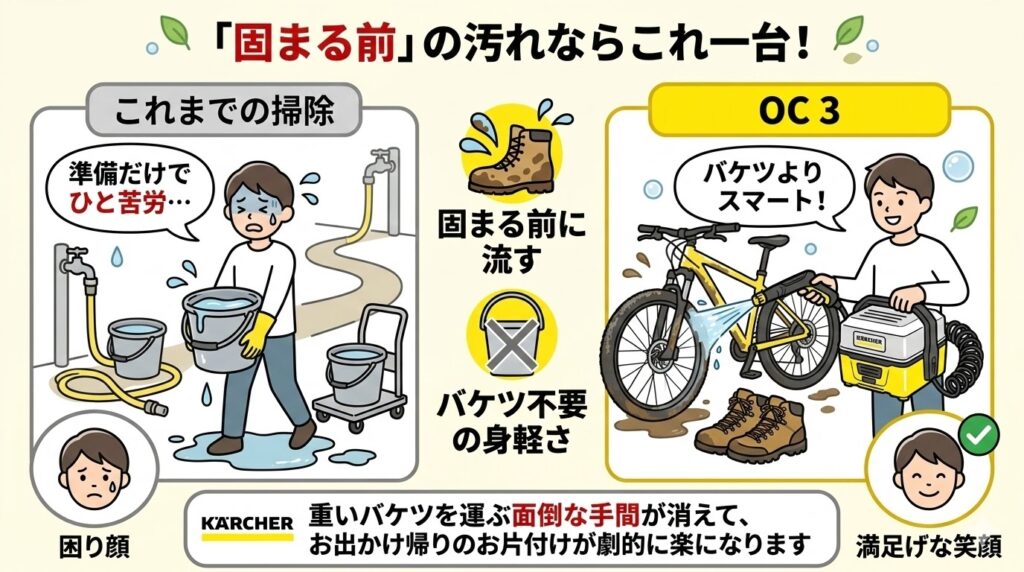 「固まる前」の汚れならこれ一台！

これまでの掃除

準備だけでひと苦労…

困り顔

固まる前に流す

バケツ不要の身軽さ

OC 3

バケツよりスマート！

KÄRCHER

満足げな笑顔

KÄRCHER 重いバケツを運ぶ面倒な手間が消えて、お出かけ帰りのお片付けが劇的に楽になります