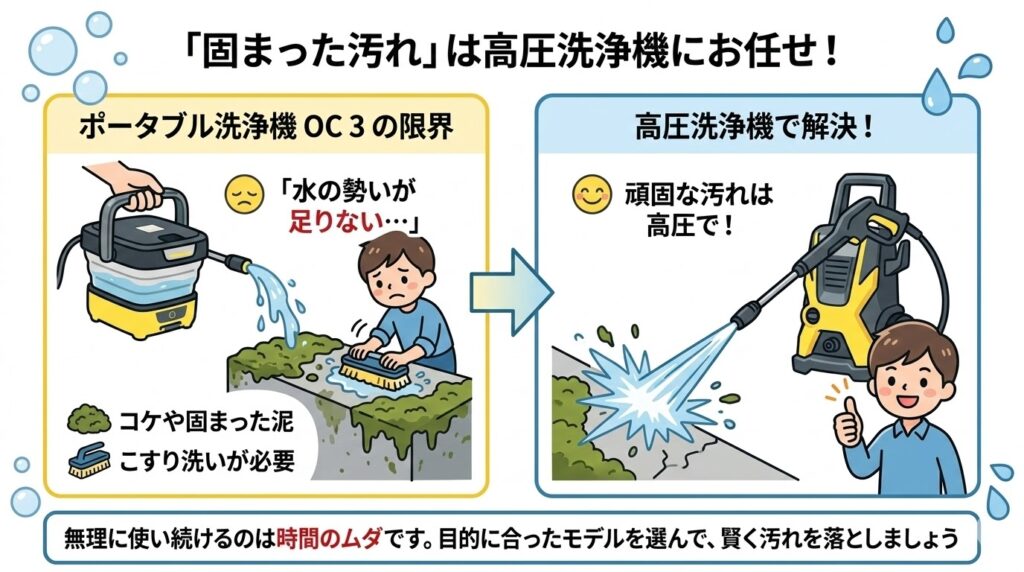 「固まった汚れ」は高圧洗浄機にお任せ！

ポータブル洗浄機 OC 3 の限界

「水の勢いが足りない…」

コケや固まった泥

こすり洗いが必要

高圧洗浄機で解決！

頑固な汚れは高圧で！

無理に使い続けるのは時間のムダです。目的に合ったモデルを選んで、賢く汚れを落としましょう