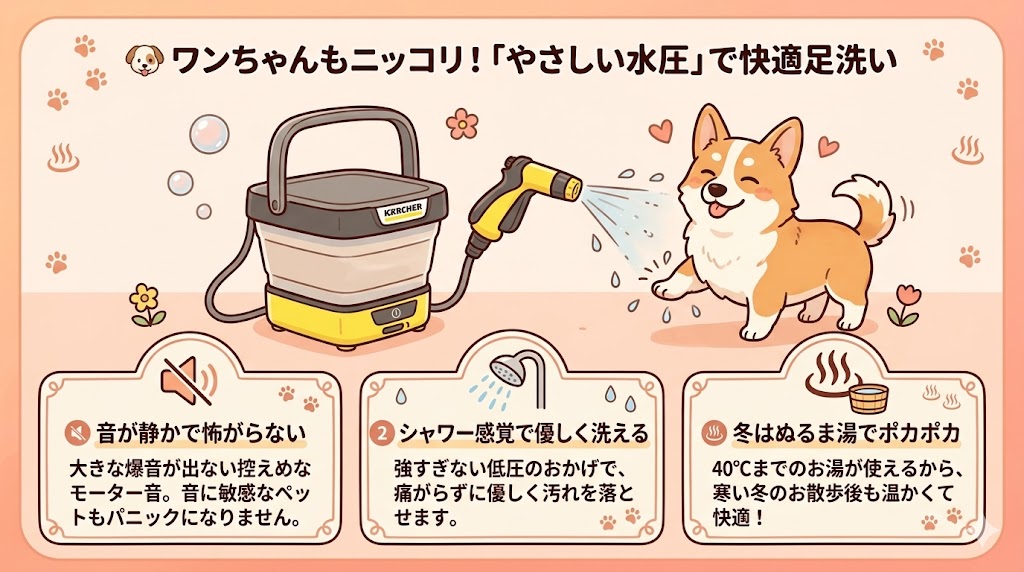 ワンちゃんもニッコリ！「やさしい水圧」で快適足洗い

KÄRCHER

音が静かで怖がらない
大きな爆音が出ない控えめなモーター音。音に敏感なペットもパニックになりません。

2 シャワー感覚で優しく洗える
強すぎない低圧のおかげで、痛がらずに優しく汚れを落とせます。

冬はぬるま湯でポカポカ
40℃までのお湯が使えるから、寒い冬のお散歩後も温かくて快適！