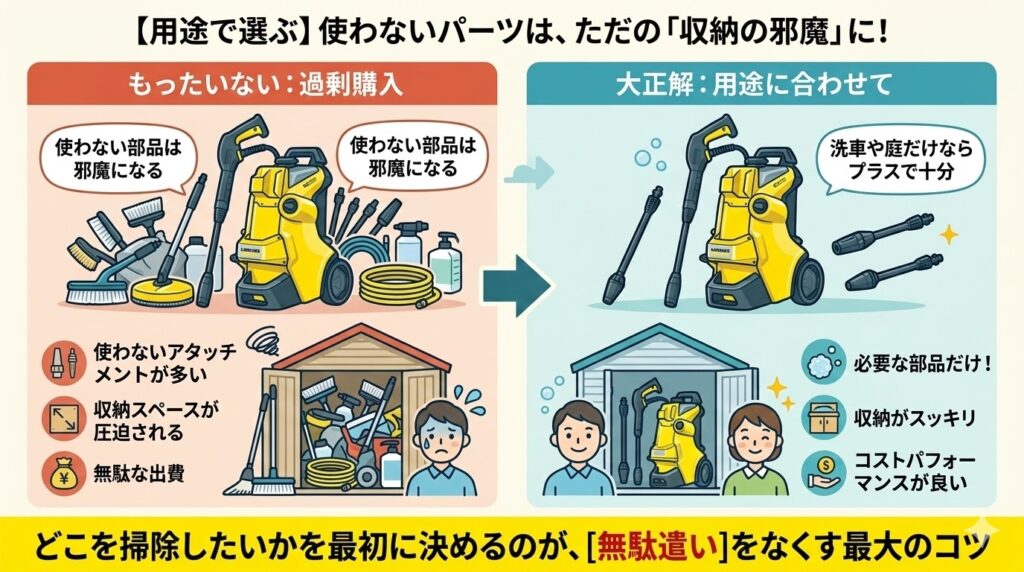 【用途で選ぶ】使わないパーツは、ただの「収納の邪魔」に！

もったいない：過剰購入

使わない部品は邪魔になる

使わない部品は邪魔になる

使わないアタッチメントが多い

収納スペースが圧迫される

無駄な出費

大正解：用途に合わせて

洗車や庭だけならプラスで十分

必要な部品だけ！

収納がスッキリ

コストパフォーマンスが良い

どこを掃除したいかを最初に決めるのが、[無駄遣い]をなくす最大のコツ