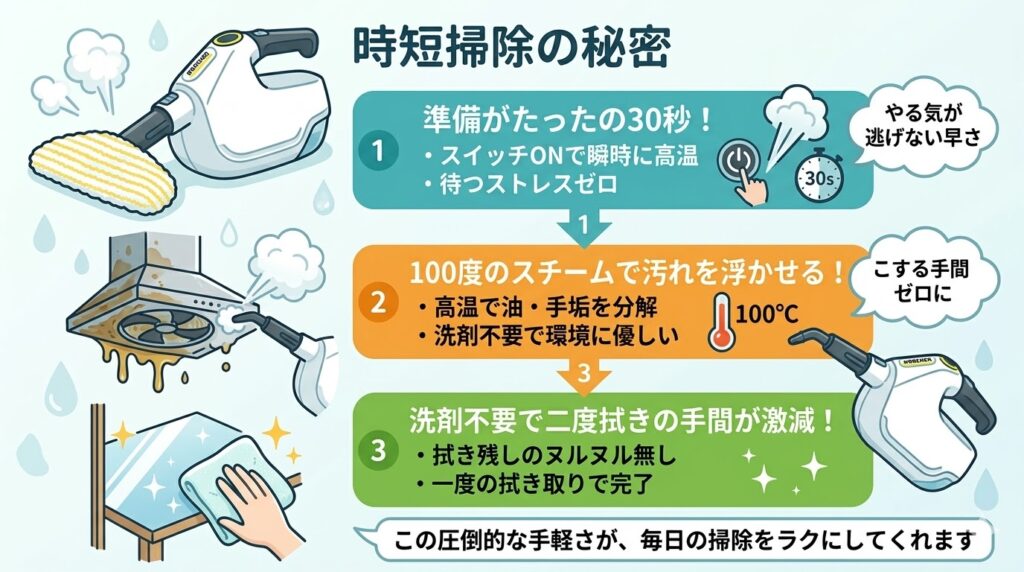 時短掃除の秘密

1
準備がたったの30秒！
・スイッチONで瞬時に高温
・待つストレスゼロ

30s

やる気が逃げない早さ

1

2
100度のスチームで汚れを浮かせる！
・高温で油・手垢を分解
・洗剤不要で環境に優しい

100°C

こする手間ゼロに

3

3
洗剤不要で二度拭きの手間が激減！
・拭き残しのヌルヌル無し
・一度の拭き取りで完了

この圧倒的な手軽さが、毎日の掃除をラクにしてくれます