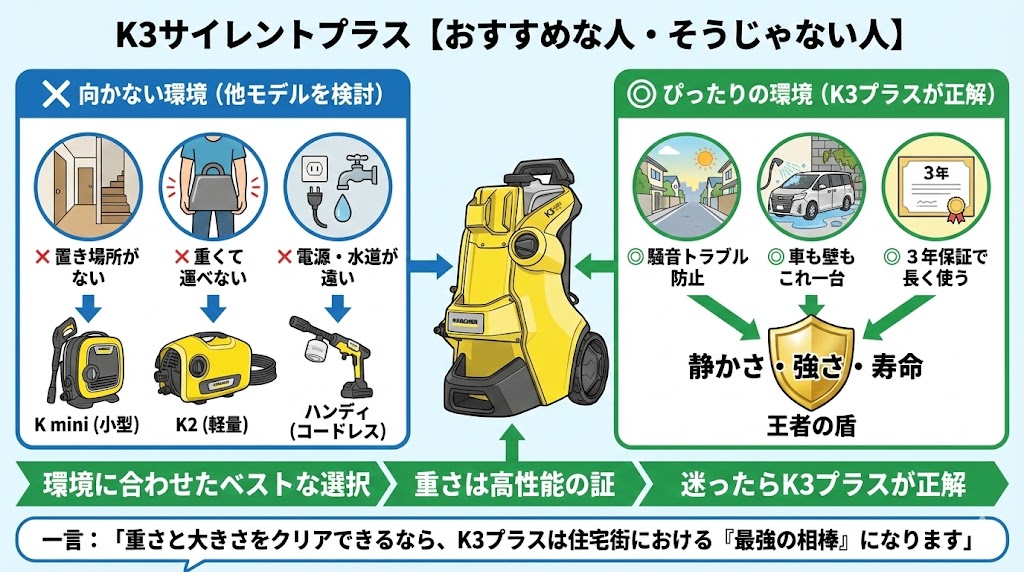 K3サイレントプラス【おすすめな人・そうじゃない人】

✕ 向かない環境（他モデルを検討）

✕ 置き場所がない

✕ 重くて運べない

✕ 電源・水道が遠い

K mini (小型)

K2 (軽量)

ハンディ (コードレス)

KÄRCHER

K3

◎ ぴったりの環境（K3プラスが正解）

3年

◎ 騒音トラブル防止

◎ 車も壁もこれ一台

◎ 3年保証で長く使う

静かさ・強さ・寿命

王者の盾

環境に合わせたベストな選択

重さは高性能の証

迷ったらK3プラスが正解

一言：「重さと大きさをクリアできるなら、K3プラスは住宅街における『最強の相棒』になります」