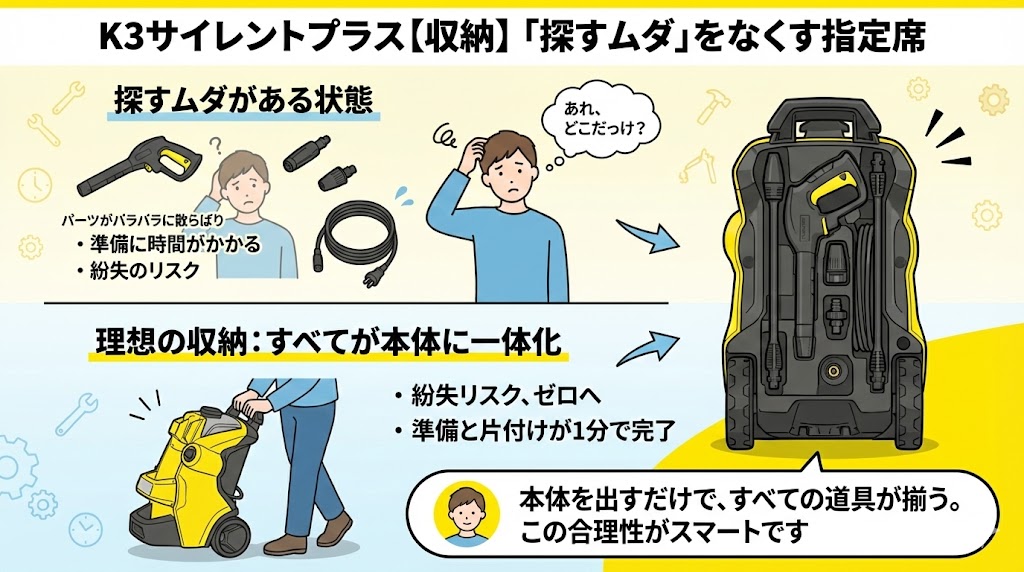 K3サイレントプラス【収納】「探すムダ」をなくす指定席

探すムダがある状態

?

あれ、どこだっけ?

パーツがバラバラに散らばり
・準備に時間がかかる
・紛失のリスク

理想の収納：すべてが本体に一体化

・紛失リスク、ゼロへ
・準備と片付けが1分で完了

本体を出すだけで、すべての道具が揃う。この合理性がスマートです