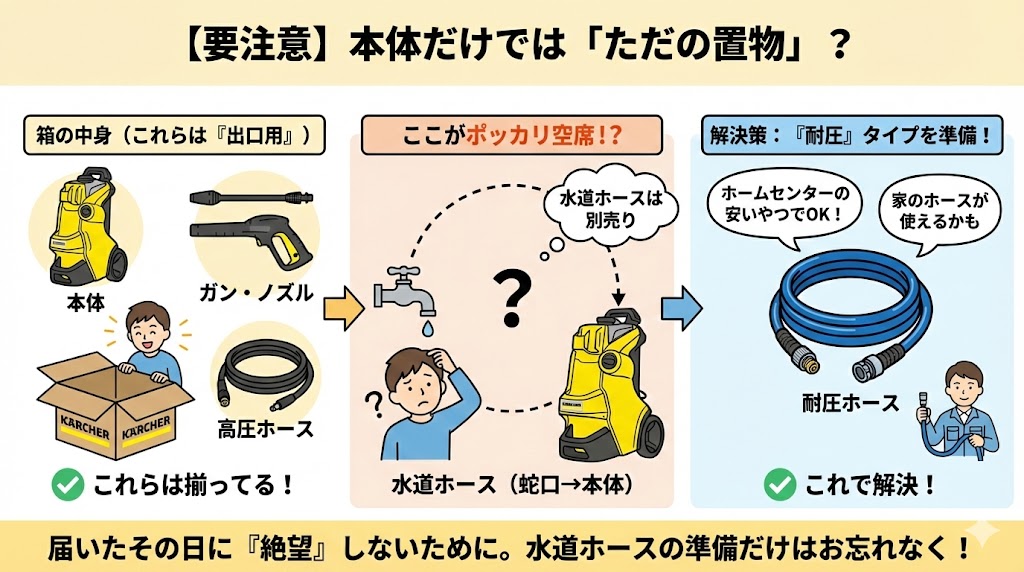 【要注意】本体だけでは「ただの置物」？

箱の中身（これらは『出口用』）

本体

ガン・ノズル

KÄRCHER

KÄRCHER

高圧ホース

これらは揃ってる！

ここがポッカリ空席！?

水道ホースは別売り

?

?

KÄRCHER

水道ホース（蛇口→本体）

解決策：『耐圧』タイプを準備！

ホームセンターの安いやつでOK！

家のホースが使えるかも

耐圧ホース

これで解決！

届いたその日に『絶望』しないために。水道ホースの準備だけはお忘れなく！