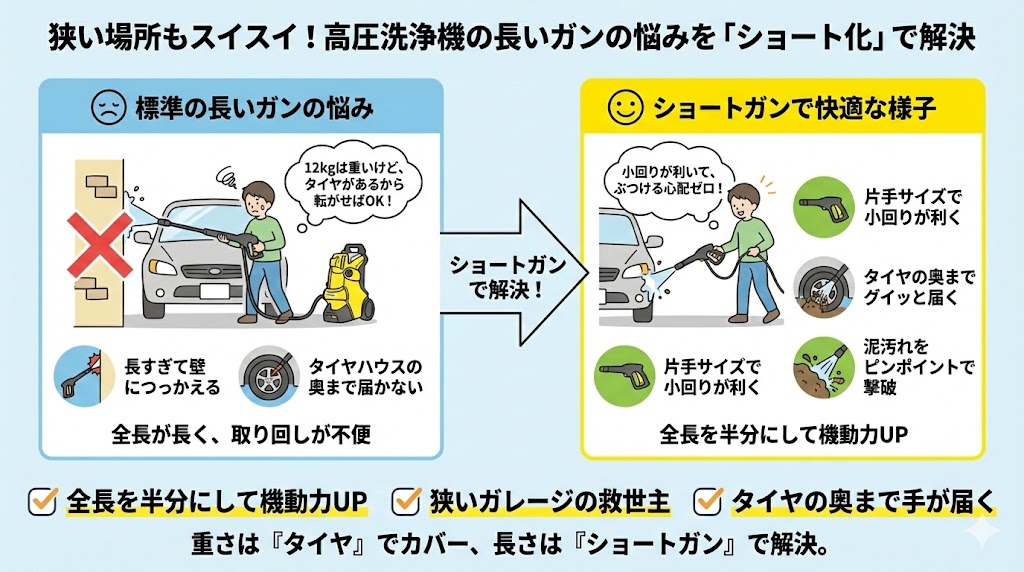 狭い場所もスイスイ！高圧洗浄機の長いガンの悩みを「ショート化」で解決

標準の長いガンの悩み

12kgは重いけど、タイヤがあるから転がせばOK！

長すぎて壁につっかえる

タイヤハウスの奥まで届かない

全長が長く、取り回しが不便

ショートガンで解決！

ショートガンで快適な様子

小回りが利いて、ぶつける心配ゼロ！

片手サイズで小回りが利く

タイヤの奥までグイッと届く

片手サイズで小回りが利く

泥汚れをピンポイントで撃破

全長を半分にして機動力UP

全長を半分にして機動力UP

狭いガレージの救世主

タイヤの奥まで手が届く

重さは『タイヤ』でカバー、長さは『ショートガン』で解決。