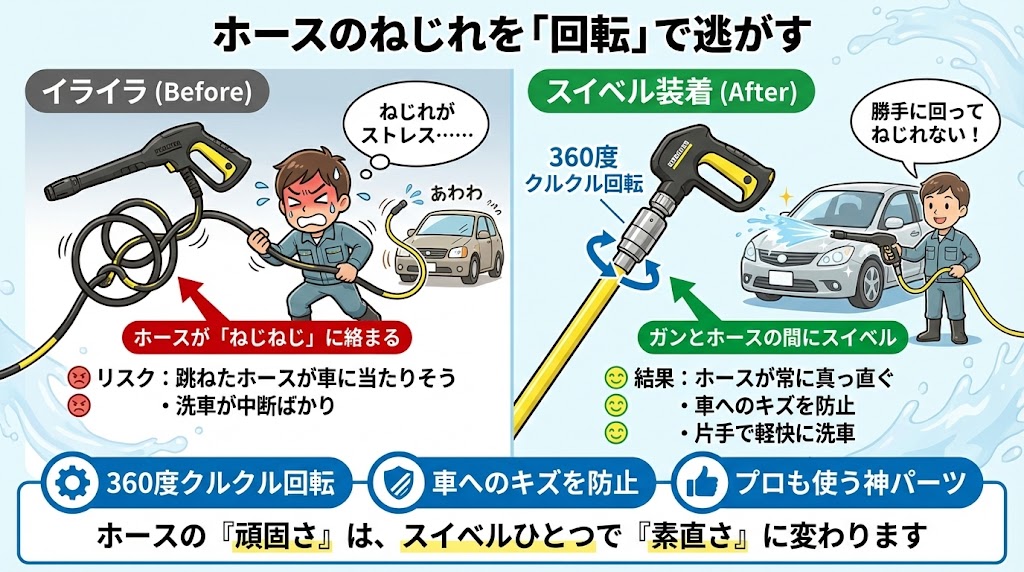 ホースのねじれを「回転」で逃がす

イライラ (Before)

ねじれがストレス……

あわわ

ホースが「ねじねじ」に絡まる

リスク：跳ねたホースが車に当たりそう
・洗車が中断ばかり

スイベル装着 (After)

勝手に回ってねじれない！

360度クルクル回転

ガンとホースの間にスイベル

結果：ホースが常に真っ直ぐ
・車へのキズを防止
・片手で軽快に洗車

360度クルクル回転

車へのキズを防止

プロも使う神パーツ

ホースの『頑固さ』は、スイベルひとつで『素直さ』に変わります