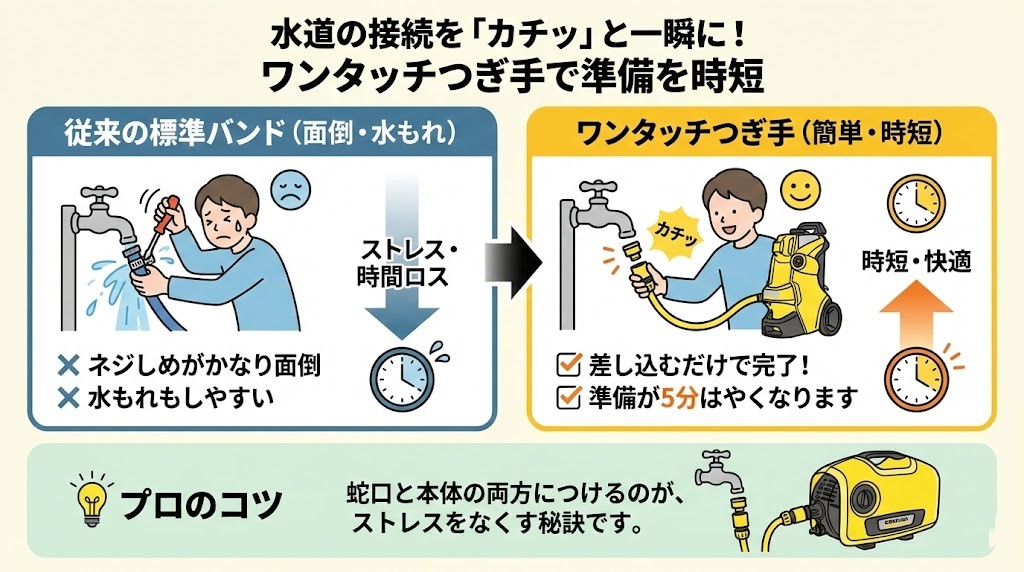 水道の接続を「カチッ」と一瞬に！
ワンタッチつぎ手で準備を時短

従来の標準バンド（面倒・水もれ）

ストレス・時間ロス

✕ ネジしめがかなり面倒
✕ 水もれもしやすい

ワンタッチつぎ手（簡単・時短）

カチッ

時短・快適

☑ 差し込むだけで完了！
☑ 準備が5分はやくなります

プロのコツ

蛇口と本体の両方につけるのが、ストレスをなくす秘訣です。