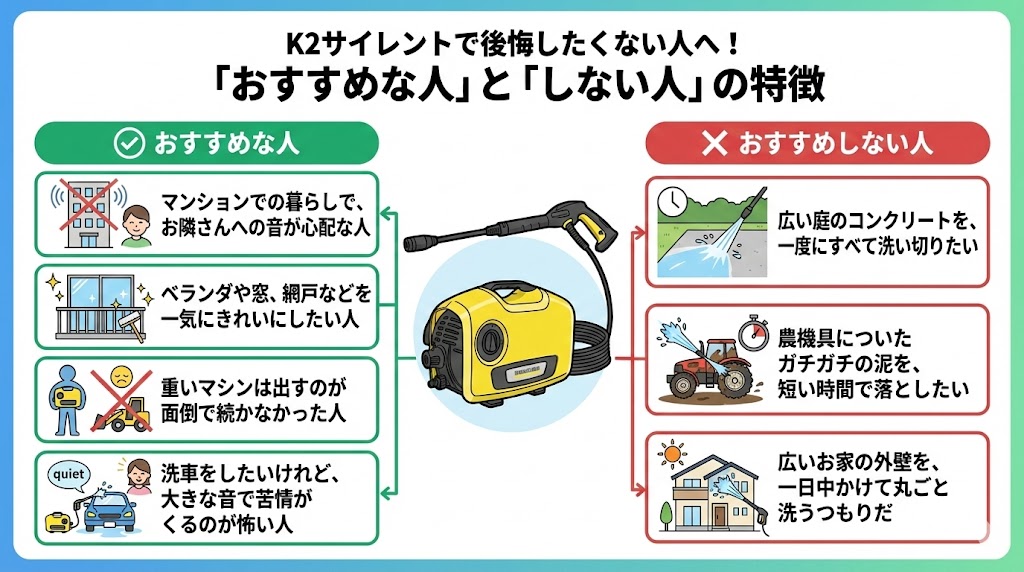 K2サイレントで後悔したくない人へ！
「おすすめな人」と「しない人」の特徴

おすすめな人

マンションでの暮らしで、お隣さんへの音が心配な人

ベランダや窓、網戸などを一気にきれいにしたい人

重いマシンは出すのが面倒で続かなかった人

quiet

洗車をしたいけれど、大きな音で苦情がくるのが怖い人

おすすめしない人

広い庭のコンクリートを、一度にすべて洗い切りたい

農機具についたガチガチの泥を、短い時間で落としたい

広いお家の外壁を、一日中かけて丸ごと洗うつもりだ