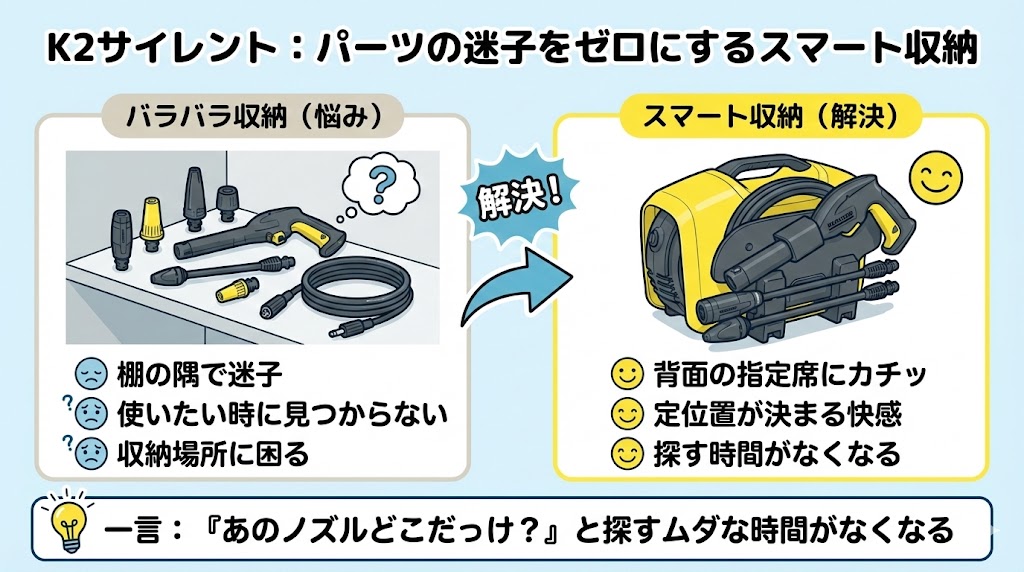 K2サイレント：パーツの迷子をゼロにするスマート収納

バラバラ収納（悩み）

?

棚の隅で迷子
使いたい時に見つからない
収納場所に困る

解決！

スマート収納（解決）

背面の指定席にカチッ
定位置が決まる快感
探す時間がなくなる

一言：『あのノズルどこだっけ？』と探すムダな時間がなくなる