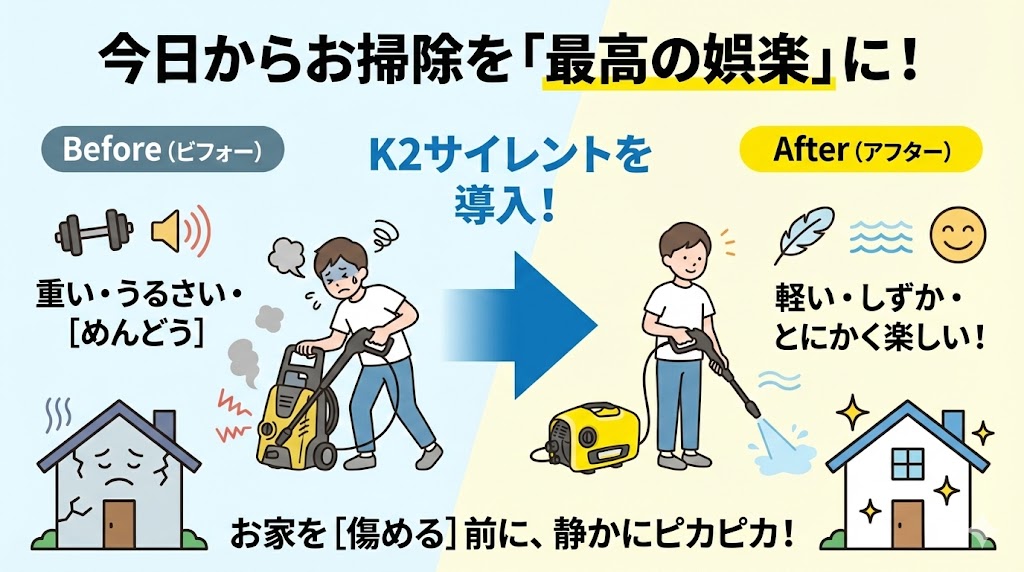 今日からお掃除を「最高の娯楽」に！

Before（ビフォー）

重い・うるさい・［めんどう］

K2サイレントを導入！

After（アフター）

軽い・しずか・とにかく楽しい！

お家を［傷める］前に、静かにピカピカ！